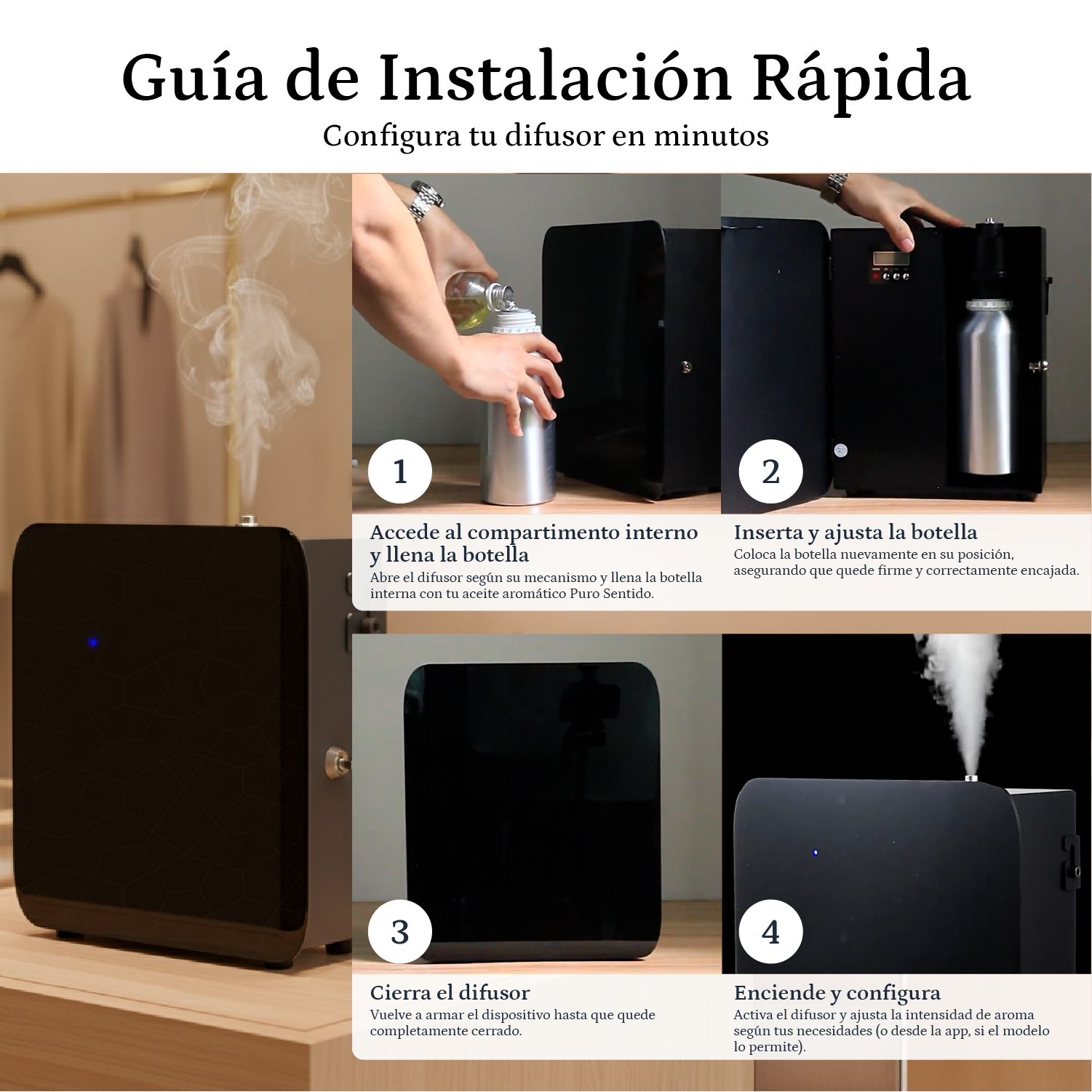 Guía de Instalación Rápida
Configura tu difusor en minutos

1

Accede al compartimento interno y llena la botella
Abre el difusor según su mecanismo y llena la botella interna con tu aceite aromático Puro Sentido.

2

Inserta y ajusta la botella
Coloca la botella nuevamente en su posición, asegurando que quede firme y correctamente encajada.

3

Cierra el difusor
Vuelve a armar el dispositivo hasta que quede completamente cerrado.

4

Enciende y configura
Activa el difusor y ajusta la intensidad de aroma según tus necesidades (o desde la app, si el modelo lo permite).