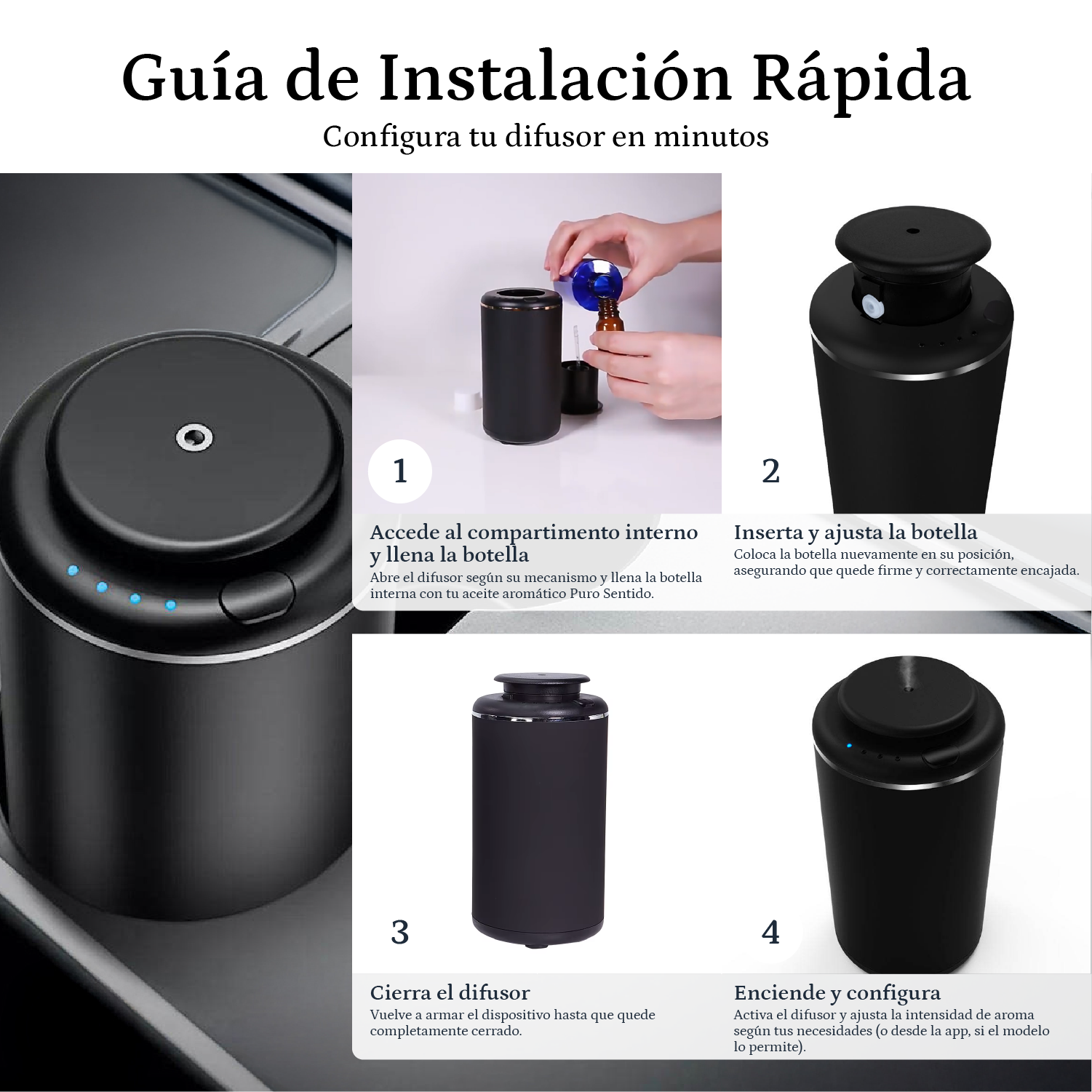 Guía de Instalación Rápida

Configura tu difusor en minutos

1

Accede al compartimento interno y llena la botella

Abre el difusor según su mecanismo y llena la botella interna con tu aceite aromático Puro Sentido.

2

Inserta y ajusta la botella

Coloca la botella nuevamente en su posición, asegurando que quede firme y correctamente encajada.

3

Cierra el difusor

Vuelve a armar el dispositivo hasta que quede completamente cerrado.

4

Enciende y configura

Activa el difusor y ajusta la intensidad de aroma según tus necesidades (o desde la app, si el modelo lo permite).