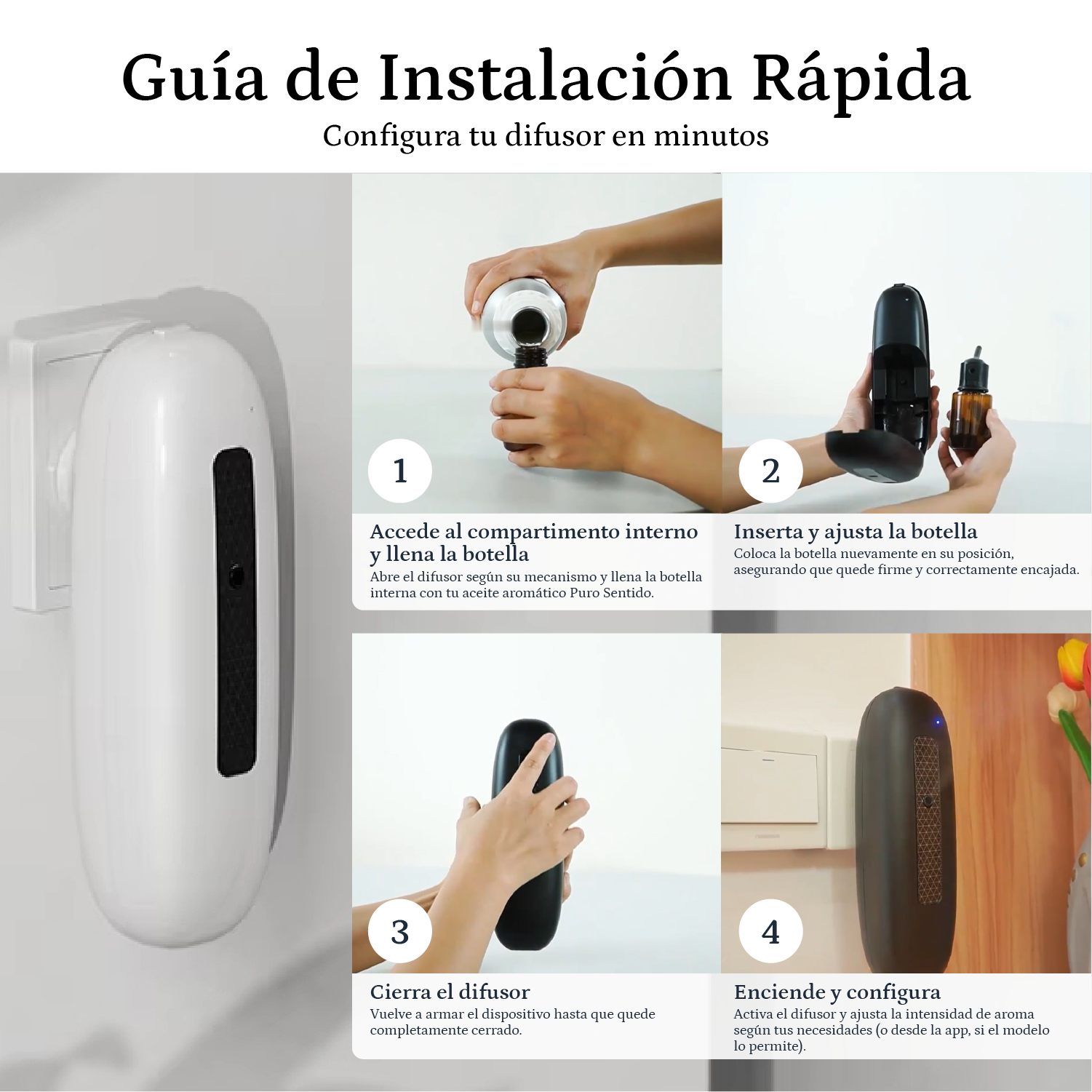 Guía de Instalación Rápida
Configura tu difusor en minutos

1

Accede al compartimento interno y llena la botella
Abre el difusor según su mecanismo y llena la botella interna con tu aceite aromático Puro Sentido.

2

Inserta y ajusta la botella
Coloca la botella nuevamente en su posición, asegurando que quede firme y correctamente encajada.

3

Cierra el difusor
Vuelve a armar el dispositivo hasta que quede completamente cerrado.

4

Enciende y configura
Activa el difusor y ajusta la intensidad de aroma según tus necesidades (o desde la app, si el modelo lo permite).